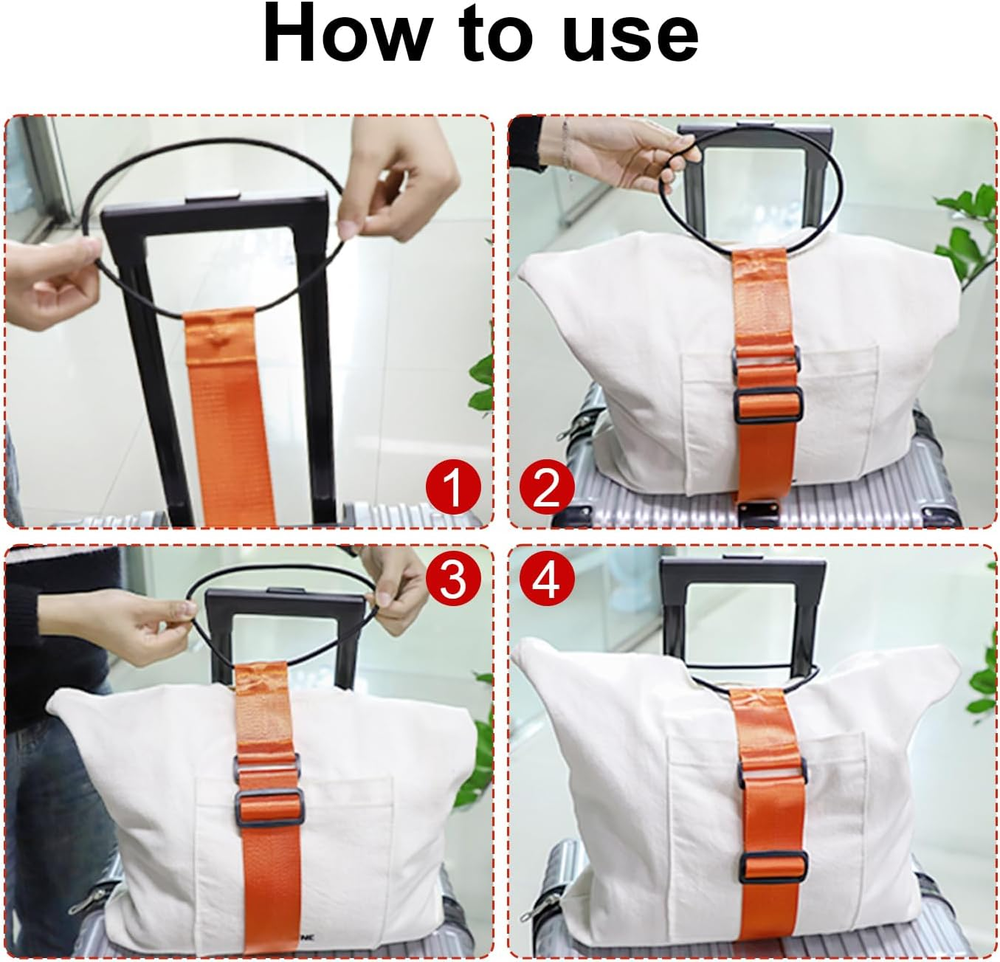 How to use

1

2

3

4